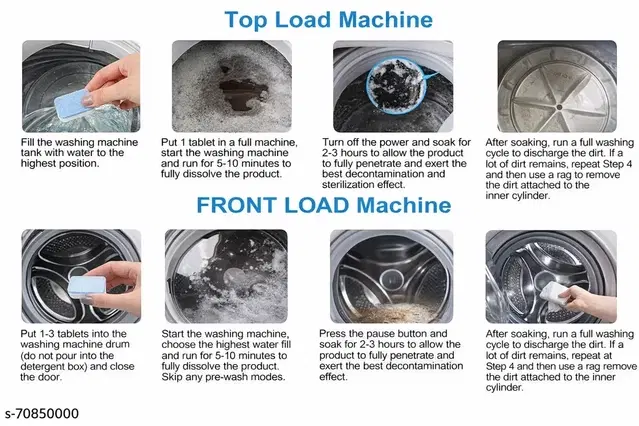 Top Load Machine

Fill the washing machine tank with water to the highest position.

Put 1 tablet in a full machine, start the washing machine and run for 5-10 minutes to fully dissolve the product.

Turn off the power and soak for 2-3 hours to allow the product to fully penetrate and exert the best decontamination and sterilization effect.

After soaking, run a full washing cycle to discharge the dirt. If a lot of dirt remains, repeat Step 4 and then use a rag to remove the dirt attached to the inner cylinder.

FRONT LOAD Machine

Put 1-3 tablets into the washing machine drum (do not pour into the detergent box) and close the door.

Start the washing machine, choose the highest water fill and run for 5-10 minutes to fully dissolve the product. Skip any pre-wash modes.

Press the pause button and soak for 2-3 hours to allow the product to fully penetrate and exert the best decontamination effect.

After soaking, run a full washing cycle to discharge the dirt. If a lot of dirt remains, repeat at Step 4 and then use a rag remove the dirt attached to the inner cylinder.

s-70850000