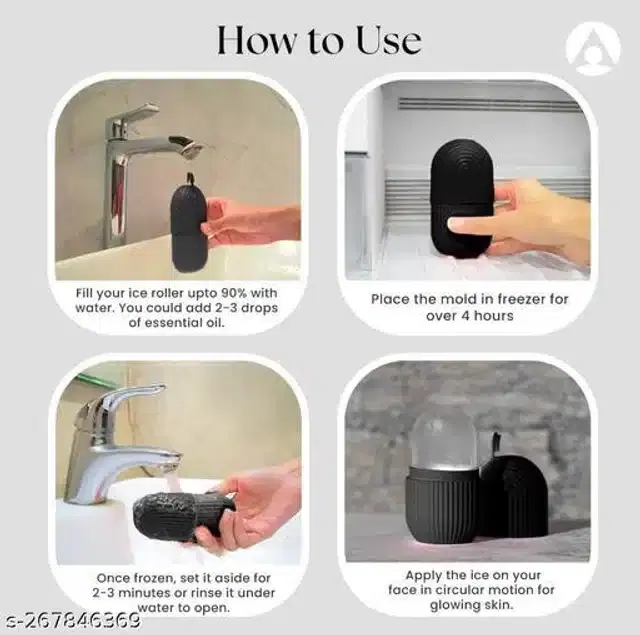 How to Use

Fill your ice roller upto 90% with water. You could add 2-3 drops of essential oil.

Place the mold in freezer for over 4 hours

Once frozen, set it aside for 2-3 minutes or rinse it under water to open.

Apply the ice on your face in circular motion for glowing skin.

s-267846369