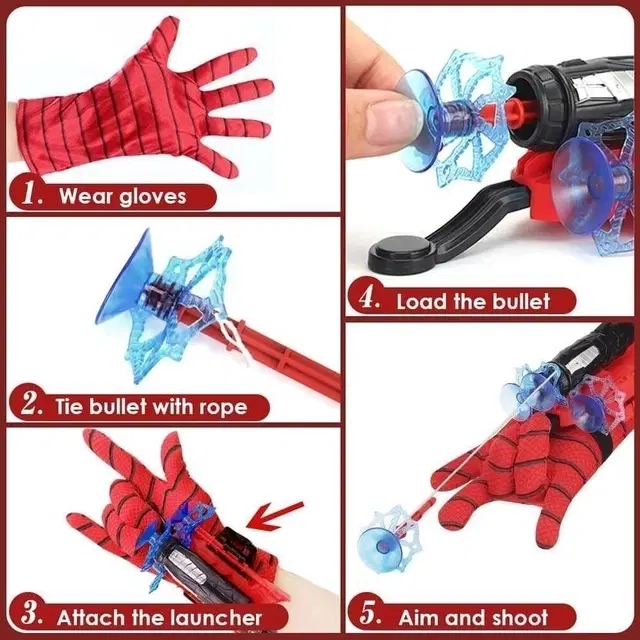 1. Wear gloves

2. Tie bullet with rope

3. Attach the launcher

4. Load the bullet

5. Aim and shoot