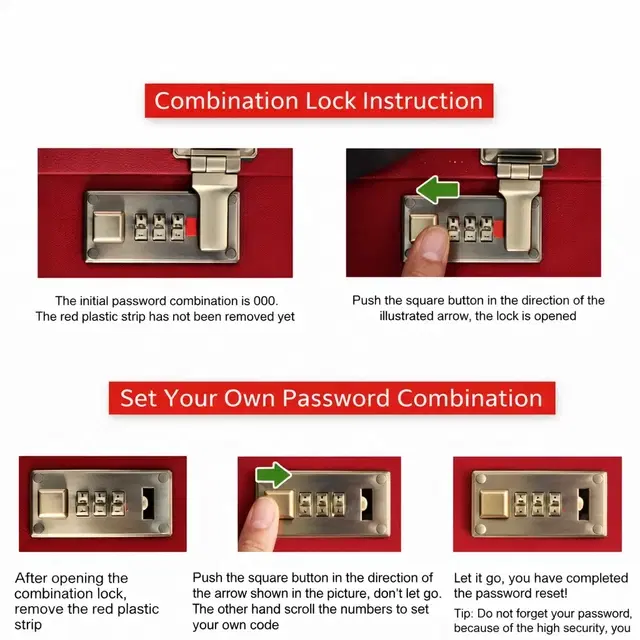 Combination Lock Instruction

The initial password combination is 000. The red plastic strip has not been removed yet

Push the square button in the direction of the illustrated arrow, the lock is opened

Set Your Own Password Combination

After opening the combination lock, remove the red plastic strip

Push the square button in the direction of the arrow shown in the picture, don't let go. The other hand scroll the numbers to set your own code

Let it go, you have completed the password reset!

Tip: Do not forget your password, because of the high security, you