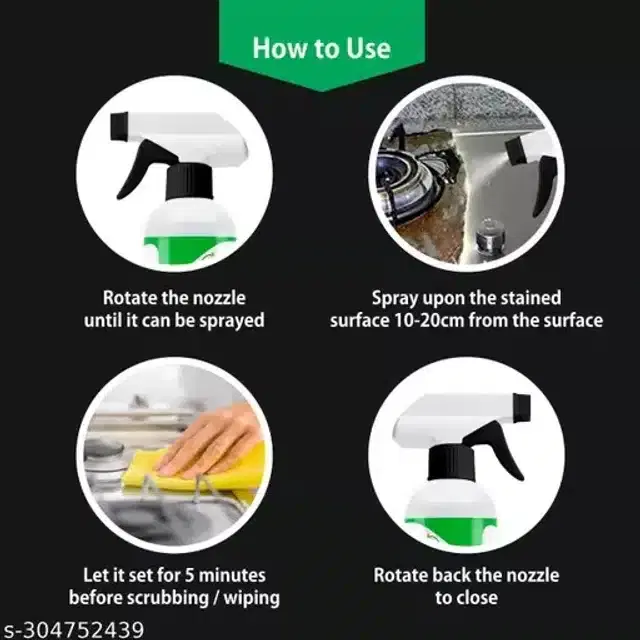 How to Use

Rotate the nozzle until it can be sprayed

Spray upon the stained surface 10-20cm from the surface

Let it set for 5 minutes before scrubbing / wiping

Rotate back the nozzle to close

s-304752439