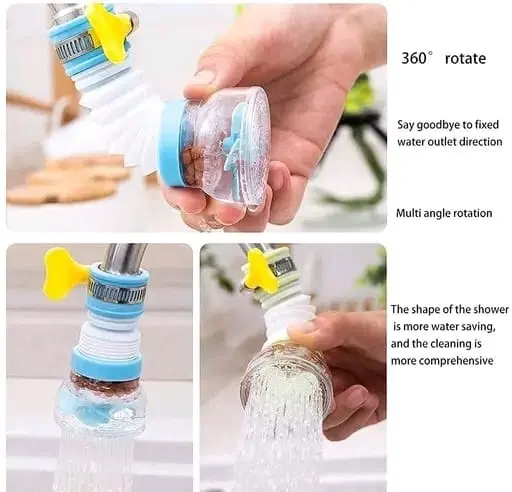 360° rotate

Say goodbye to fixed water outlet direction

Multi angle rotation

The shape of the shower is more water saving, and the cleaning is more comprehensive