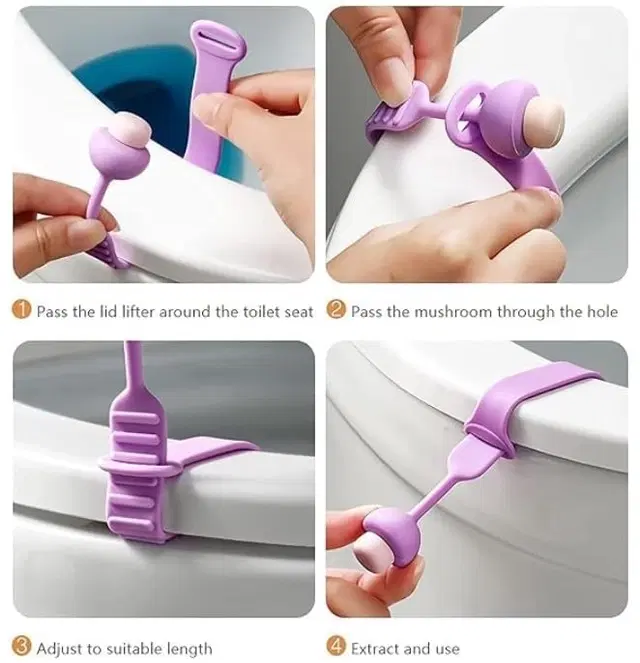 1 Pass the lid lifter around the toilet seat

2 Pass the mushroom through the hole

3 Adjust to suitable length

4 Extract and use