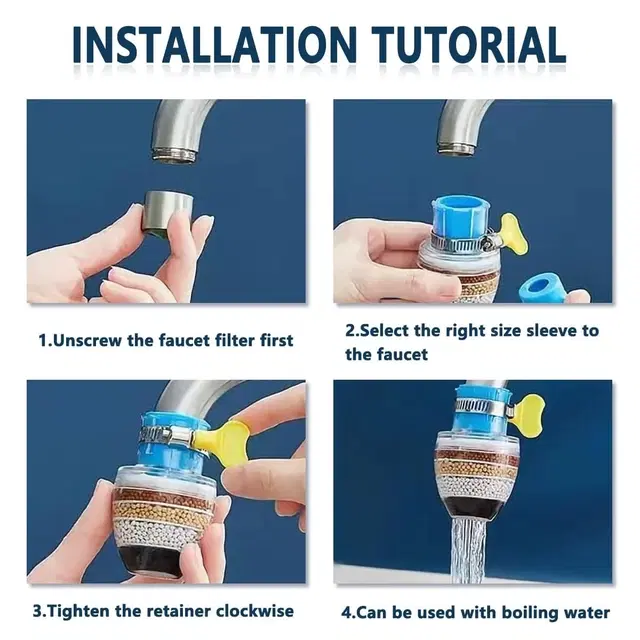 INSTALLATION TUTORIAL

1.Unscrew the faucet filter first

2.Select the right size sleeve to the faucet

3.Tighten the retainer clockwise

4.Can be used with boiling water