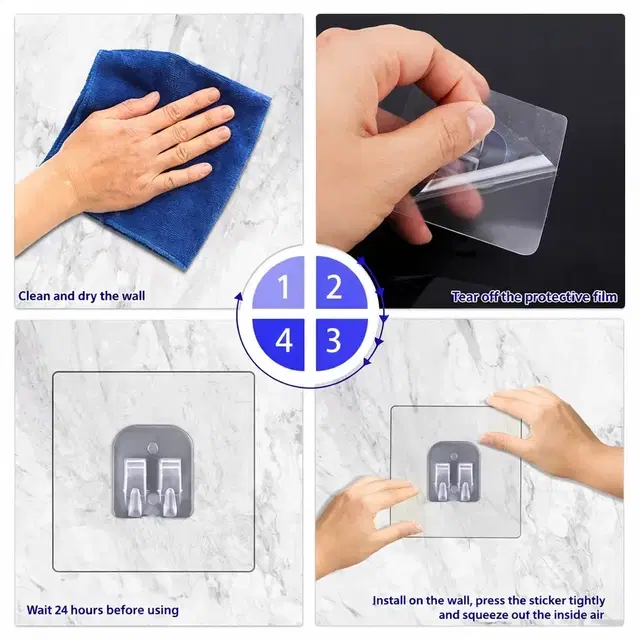 Clean and dry the wall

Tear off the protective film

1
2
4
3

Wait 24 hours before using

Install on the wall, press the sticker tightly and squeeze out the inside air