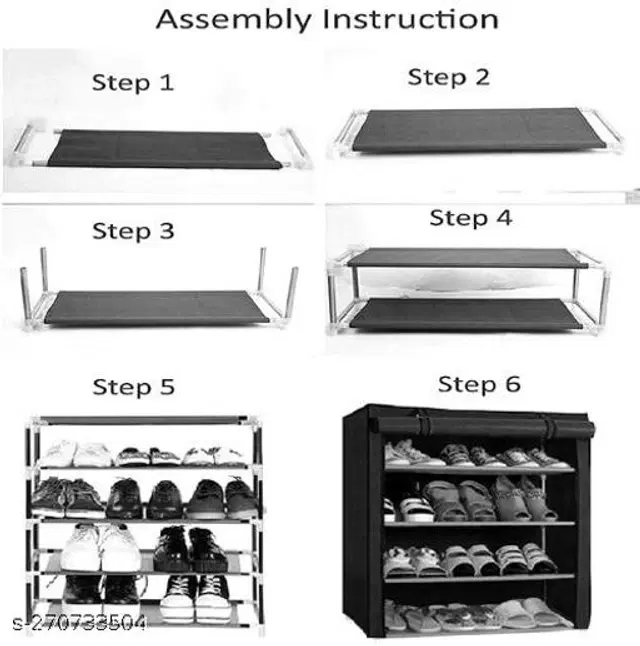 Assembly Instruction

Step 1

Step 2

Step 3

Step 4

Step 5

Step 6

s-270733504