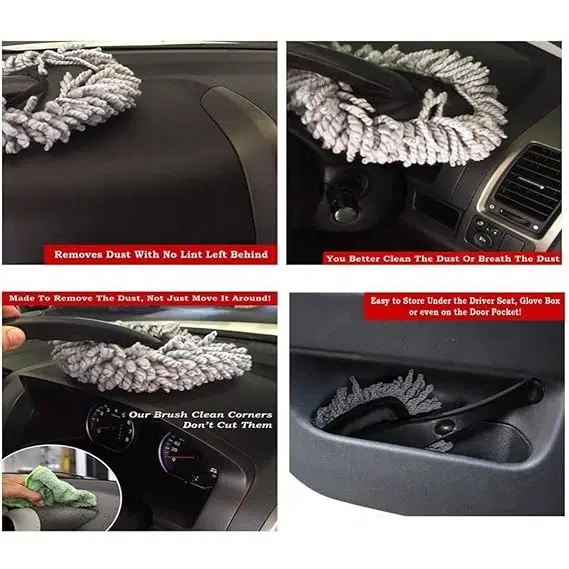 Removes Dust With No Lint Left Behind

You Better Clean The Dust Or Breath The Dust

Made To Remove The Dust, Not Just Move It Around!

Our Brush Clean Corners Don't Cut Them

Easy to Store Under the Driver Seat, Glove Box or even on the Door Pocket!