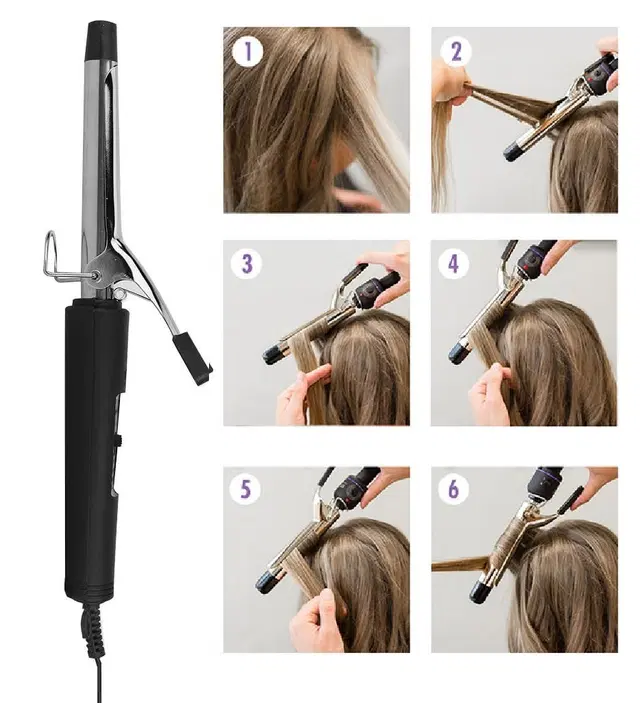 1
2
3
4
5
6