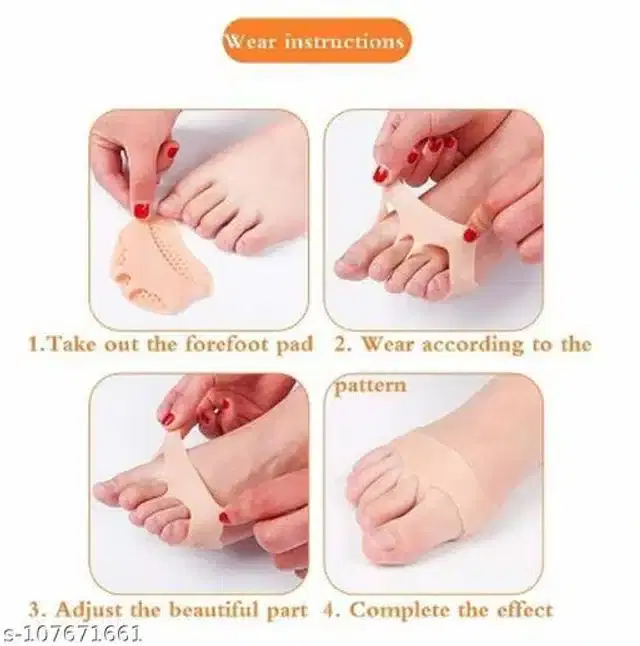 Wear instructions

1.Take out the forefoot pad

2. Wear according to the pattern

3. Adjust the beautiful part

4. Complete the effect

s-107671661