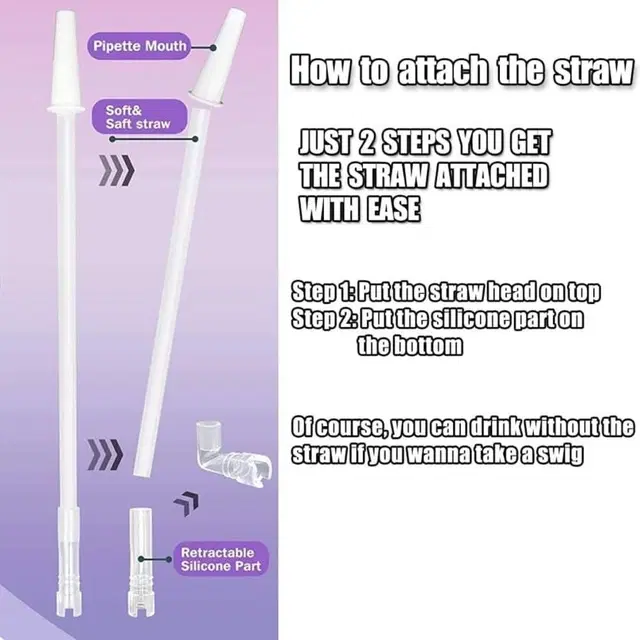 Pipette Mouth

Soft&
Saft straw

Retractable
Silicone Part

How to attach the straw

JUST 2 STEPS YOU GET THE STRAW ATTACHED WITH EASE

Step 1: Put the straw head on top
Step 2: Put the silicone part on the bottom

Of course, you can drink without the straw if you wanna take a swig