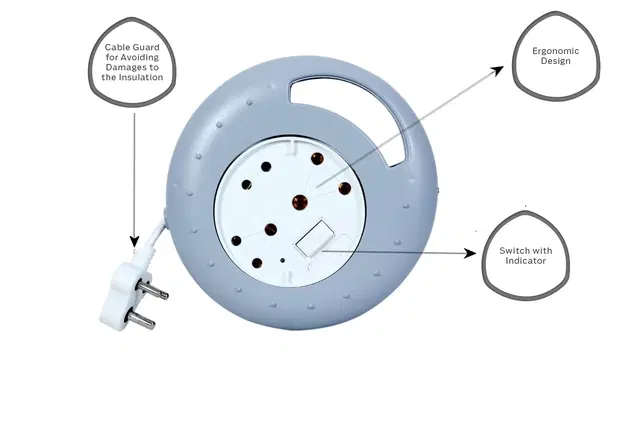 Cable Guard for Avoiding Damages to the Insulation

Ergonomic Design

Switch with Indicator