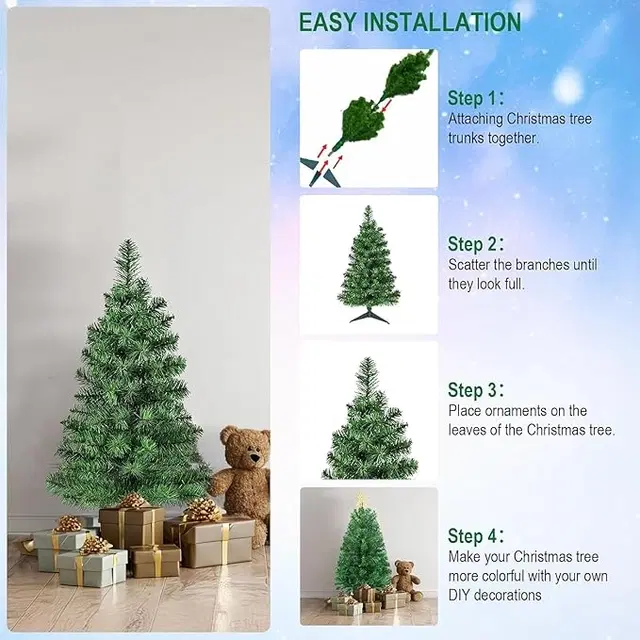 EASY INSTALLATION

Step 1:
Attaching Christmas tree trunks together.

Step 2:
Scatter the branches until they look full.

Step 3:
Place ornaments on the leaves of the Christmas tree.

Step 4:
Make your Christmas tree more colorful with your own DIY decorations