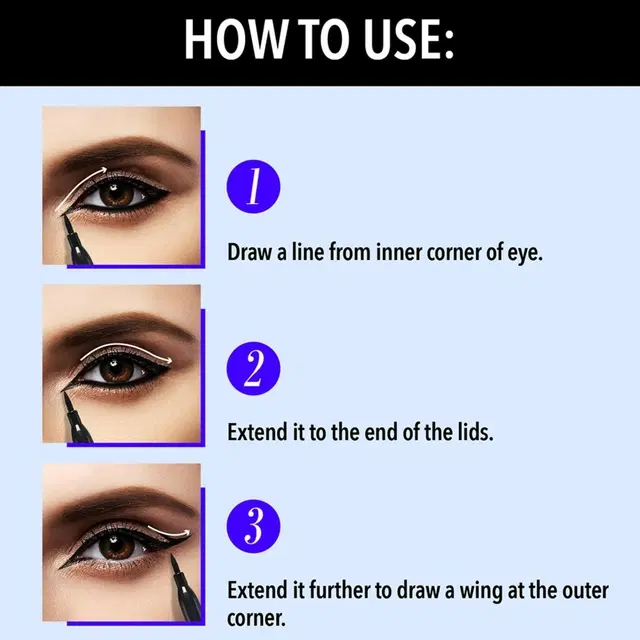 HOW TO USE:

1

Draw a line from inner corner of eye.

2

Extend it to the end of the lids.

3

Extend it further to draw a wing at the outer corner.