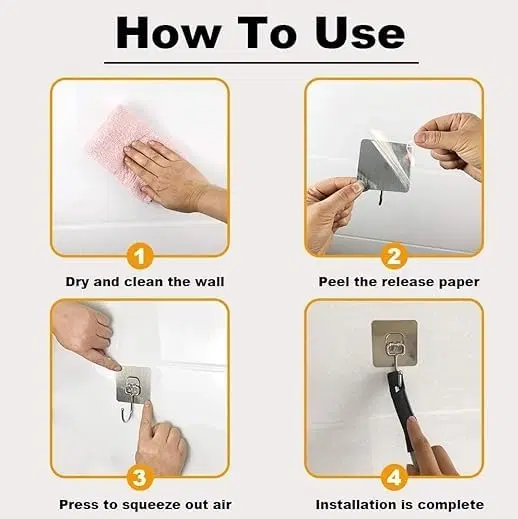 How To Use

1
Dry and clean the wall

2
Peel the release paper

3
Press to squeeze out air

4
Installation is complete