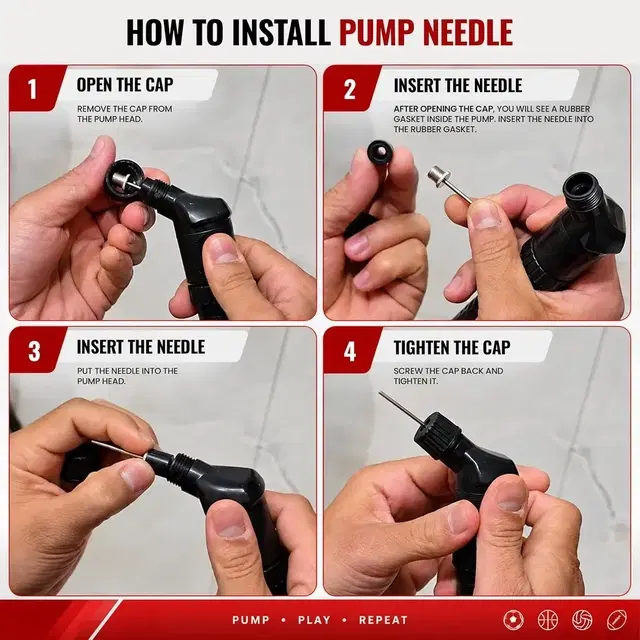 HOW TO INSTALL PUMP NEEDLE

1 OPEN THE CAP

REMOVE THE CAP FROM THE PUMP HEAD.

2 INSERT THE NEEDLE

AFTER OPENING THE CAP, YOU WILL SEE A RUBBER GASKET INSIDE THE PUMP. INSERT THE NEEDLE INTO THE RUBBER GASKET.

3 INSERT THE NEEDLE

PUT THE NEEDLE INTO THE PUMP HEAD.

4 TIGHTEN THE CAP

SCREW THE CAP BACK AND TIGHTEN IT.

PUMP • PLAY • REPEAT