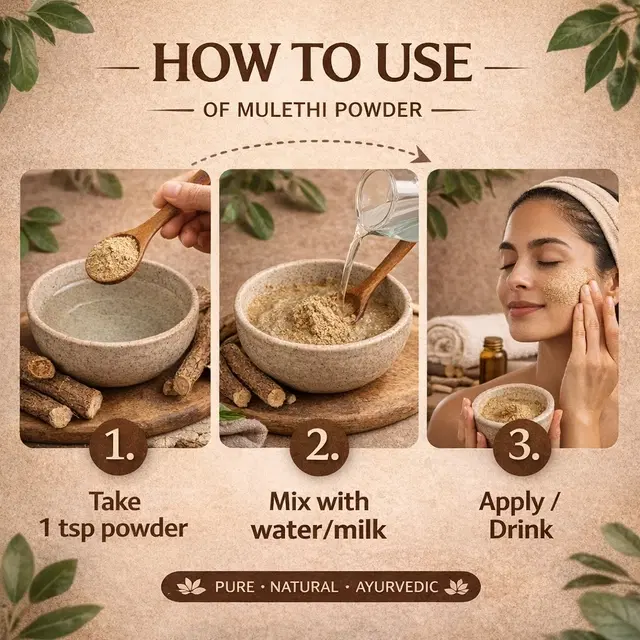 HOW TO USE

OF MULETHI POWDER

1.

Take
1 tsp powder

2.

Mix with
water/milk

3.

Apply /
Drink

PURE · NATURAL · AYURVEDIC