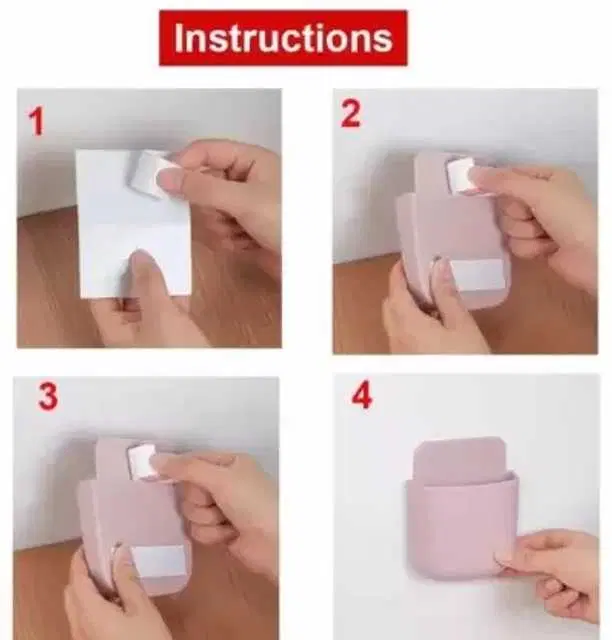 Instructions

1

2

3

4