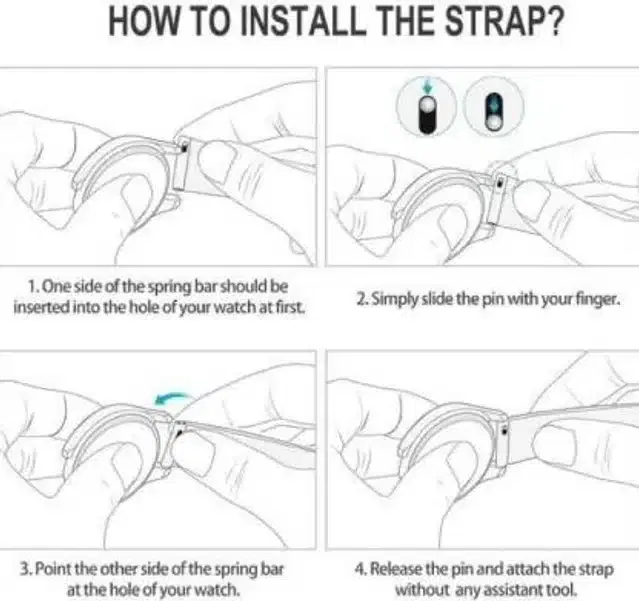 HOW TO INSTALL THE STRAP?

1. One side of the spring bar should be inserted into the hole of your watch at first.

2. Simply slide the pin with your finger.

3. Point the other side of the spring bar at the hole of your watch.

4. Release the pin and attach the strap without any assistant tool.