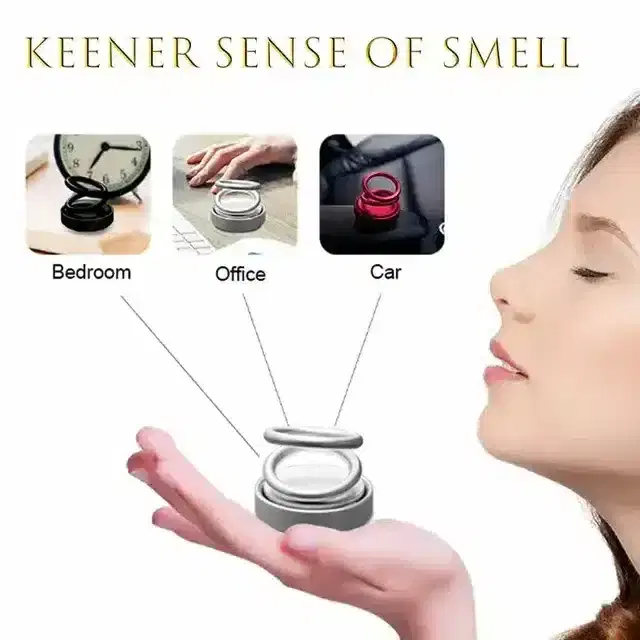 KEENER SENSE OF SMELL

Bedroom

Office

Car