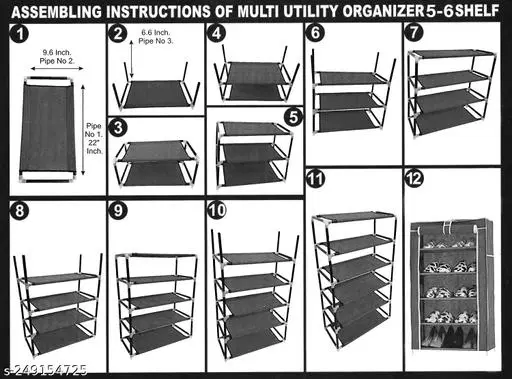 ASSEMBLING INSTRUCTIONS OF MULTI UTILITY ORGANIZER 5-6 SHELF

1
9.6 Inch. Pipe No 2.
Pipe No 1. 22" Inch.

2
6.6 Inch. Pipe No 3.

3

4

5

6

7

8

9

10

11

12

s-249154725