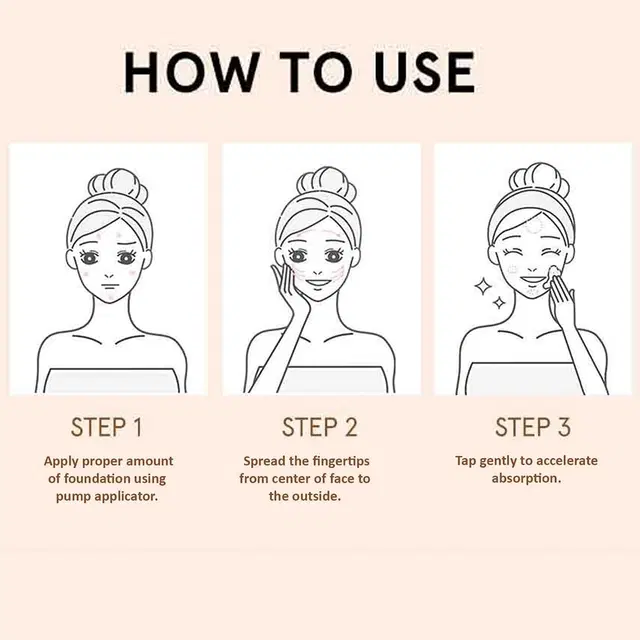 HOW TO USE

STEP 1

Apply proper amount of foundation using pump applicator.

STEP 2

Spread the fingertips from center of face to the outside.

STEP 3

Tap gently to accelerate absorption.