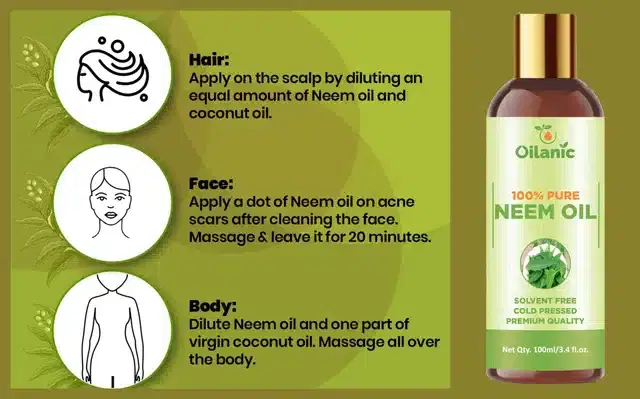 Hair:
Apply on the scalp by diluting an equal amount of Neem oil and coconut oil.

Face:
Apply a dot of Neem oil on acne scars after cleaning the face. Massage & leave it for 20 minutes.

Body:
Dilute Neem oil and one part of virgin coconut oil. Massage all over the body.

Oilanic

100% PURE
NEEM OIL

SOLVENT FREE
COLD PRESSED
PREMIUM QUALITY

Net Qty. 100ml/3.4 fl.oz.