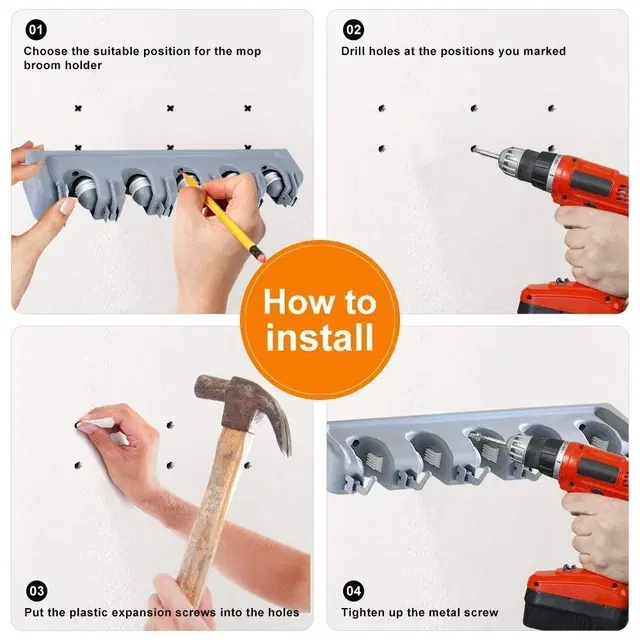 01

Choose the suitable position for the mop broom holder

02

Drill holes at the positions you marked

How to install

03

Put the plastic expansion screws into the holes

04

Tighten up the metal screw