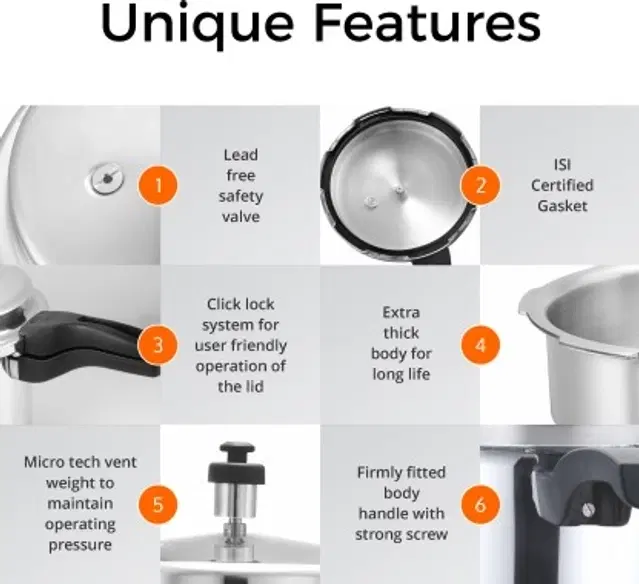 Unique Features

1
Lead free safety valve

2
ISI Certified Gasket

3
Click lock system for user friendly operation of the lid

Extra thick body for long life
4

Micro tech vent weight to maintain operating pressure
5

Firmly fitted body handle with strong screw
6