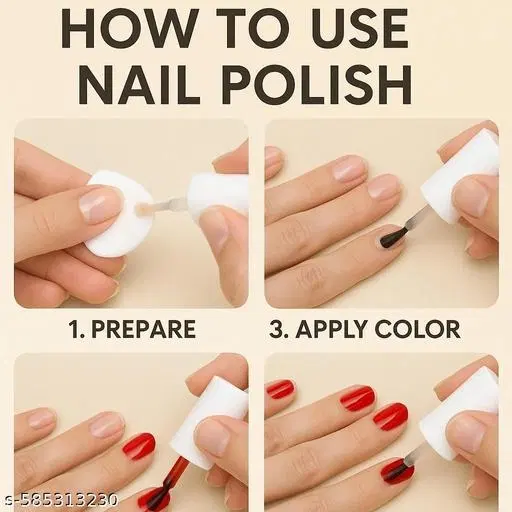 HOW TO USE NAIL POLISH

1. PREPARE

3. APPLY COLOR

s-585313230