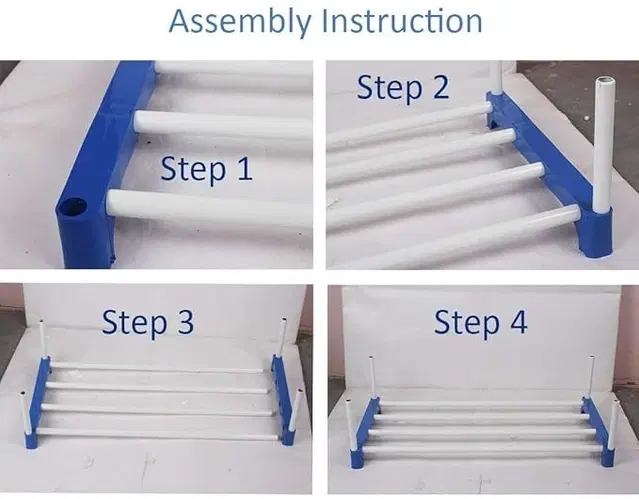 Assembly Instruction

Step 1

Step 2

Step 3

Step 4