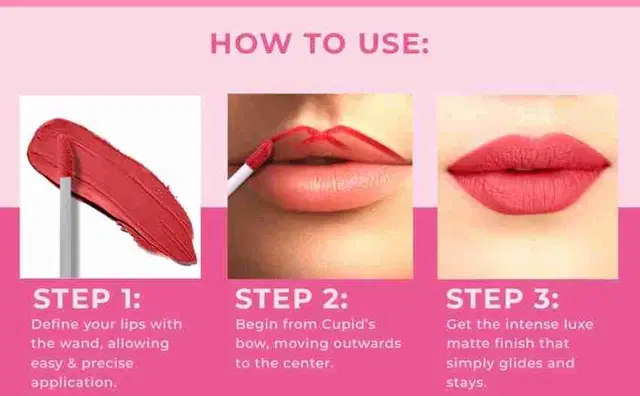 HOW TO USE:

STEP 1:
Define your lips with the wand, allowing easy & precise application.

STEP 2:
Begin from Cupid's bow, moving outwards to the center.

STEP 3:
Get the intense luxe matte finish that simply glides and stays.