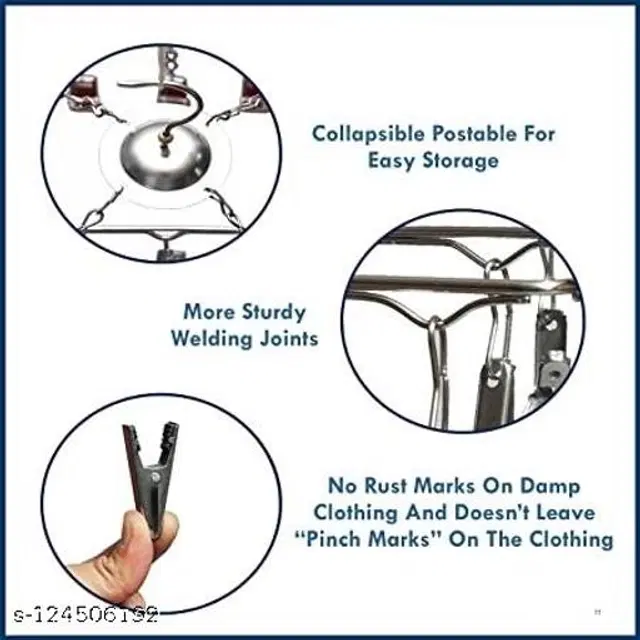 Collapsible Postable For Easy Storage

More Sturdy Welding Joints

No Rust Marks On Damp Clothing And Doesn't Leave "Pinch Marks" On The Clothing

s-124506192