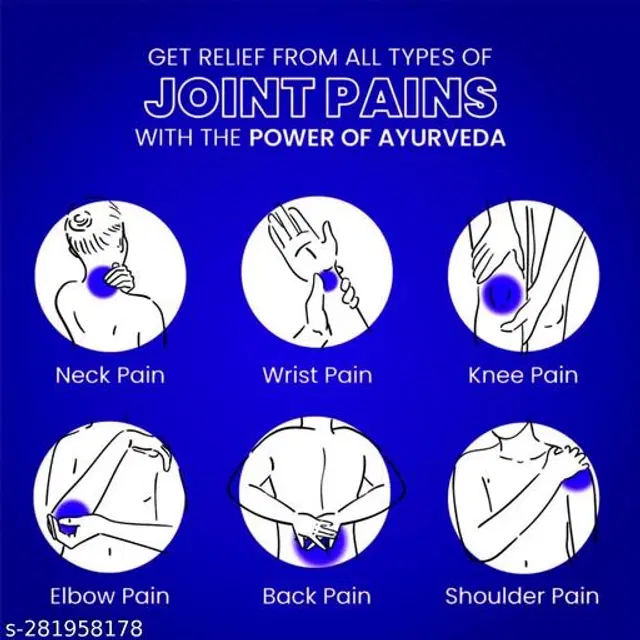 GET RELIEF FROM ALL TYPES OF
JOINT PAINS
WITH THE POWER OF AYURVEDA

Neck Pain
Wrist Pain
Knee Pain

Elbow Pain
Back Pain
Shoulder Pain

s-281958178