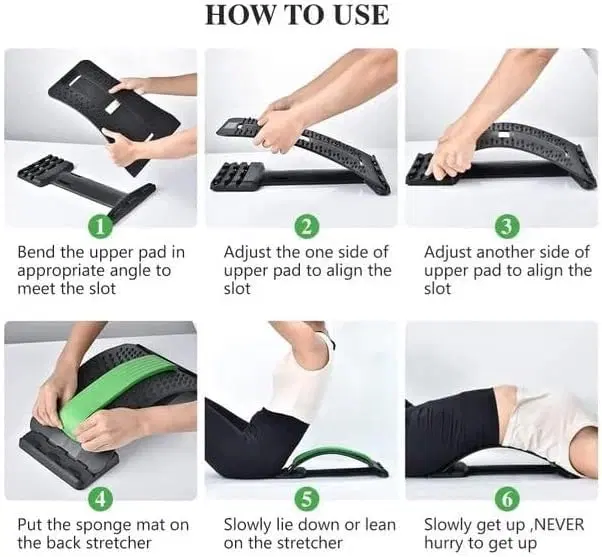 HOW TO USE

1

Bend the upper pad in appropriate angle to meet the slot

2

Adjust the one side of upper pad to align the slot

3

Adjust another side of upper pad to align the slot

4

Put the sponge mat on the back stretcher

5

Slowly lie down or lean on the stretcher

6

Slowly get up ,NEVER hurry to get up