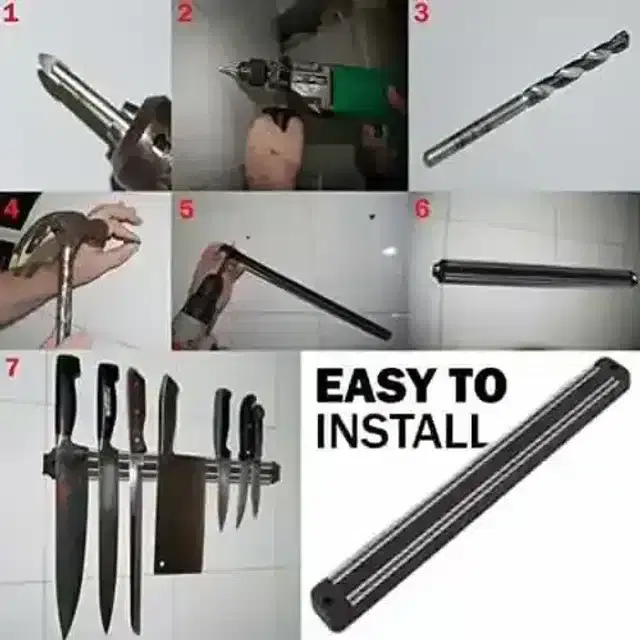 1
2
3
4
5
6
7
EASY TO INSTALL