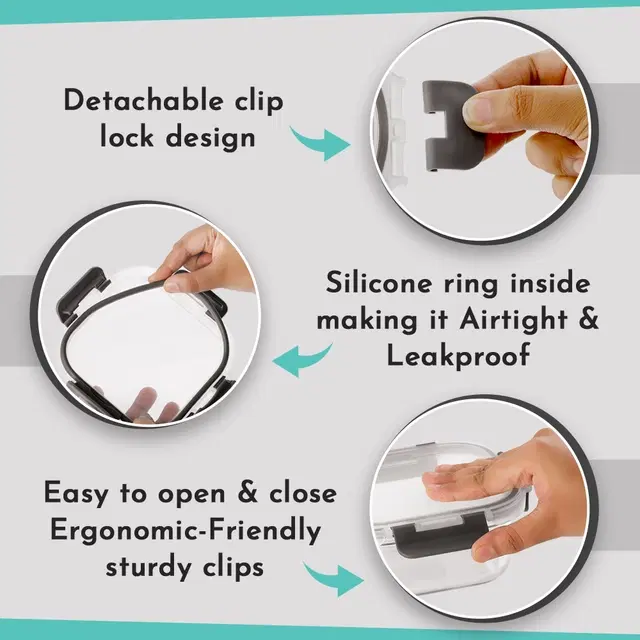 Detachable clip lock design

Silicone ring inside making it Airtight & Leakproof

Easy to open & close Ergonomic-Friendly sturdy clips