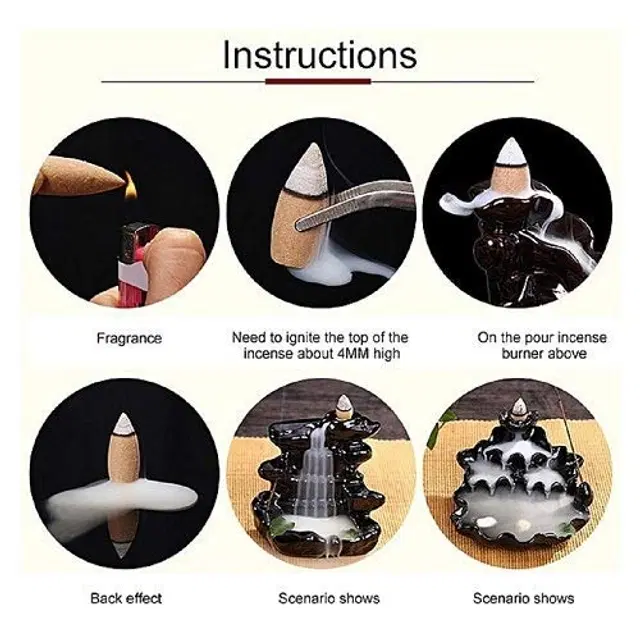 Instructions

Fragrance

Need to ignite the top of the incense about 4MM high

On the pour incense burner above

Back effect

Scenario shows

Scenario shows