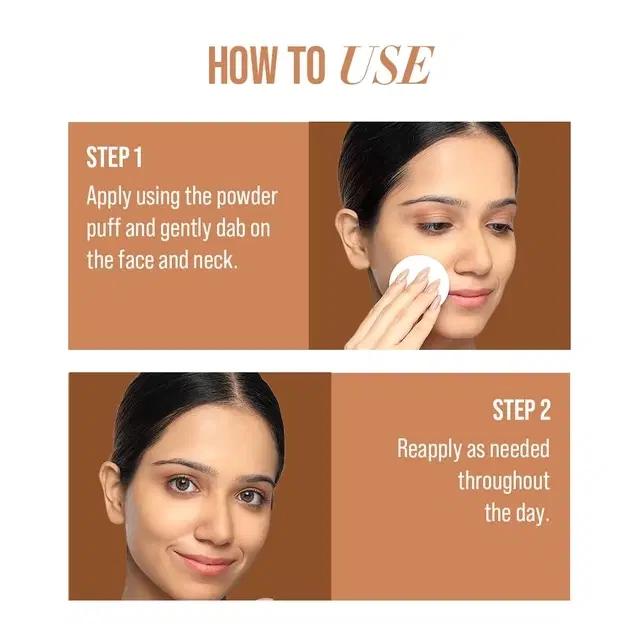 HOW TO USE

STEP 1

Apply using the powder puff and gently dab on the face and neck.

STEP 2

Reapply as needed throughout the day.