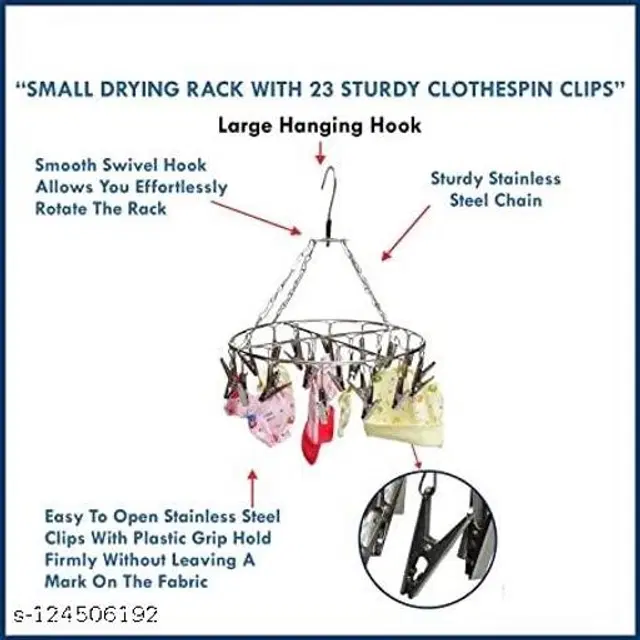 "SMALL DRYING RACK WITH 23 STURDY CLOTHESPIN CLIPS"

Large Hanging Hook

Smooth Swivel Hook Allows You Effortlessly Rotate The Rack

Sturdy Stainless Steel Chain

Easy To Open Stainless Steel Clips With Plastic Grip Hold Firmly Without Leaving A Mark On The Fabric

s-124506192