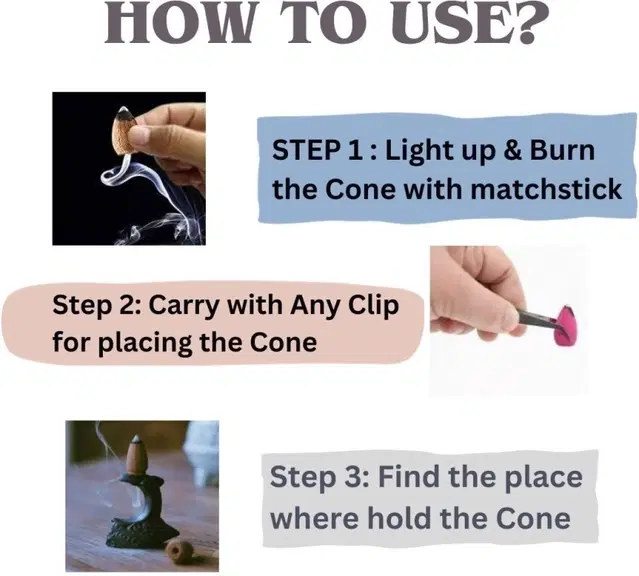 HOW TO USE?

STEP 1 : Light up & Burn the Cone with matchstick

Step 2: Carry with Any Clip for placing the Cone

Step 3: Find the place where hold the Cone