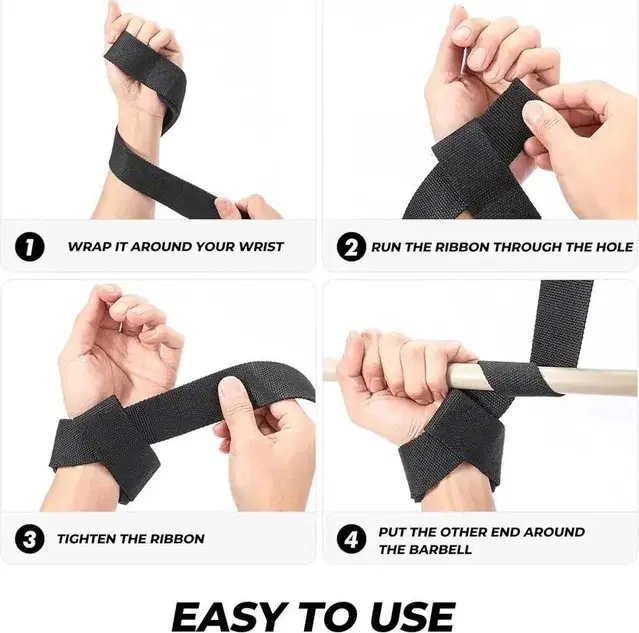 1 WRAP IT AROUND YOUR WRIST

2 RUN THE RIBBON THROUGH THE HOLE

3 TIGHTEN THE RIBBON

4 PUT THE OTHER END AROUND THE BARBELL

EASY TO USE