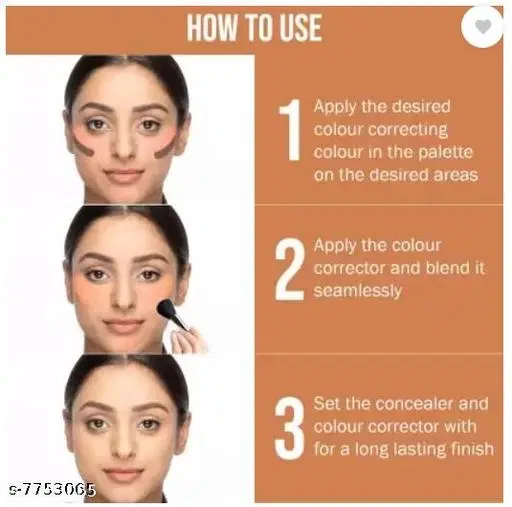 HOW TO USE

1 Apply the desired colour correcting colour in the palette on the desired areas

2 Apply the colour corrector and blend it seamlessly

3 Set the concealer and colour corrector with for a long lasting finish

s-7753065