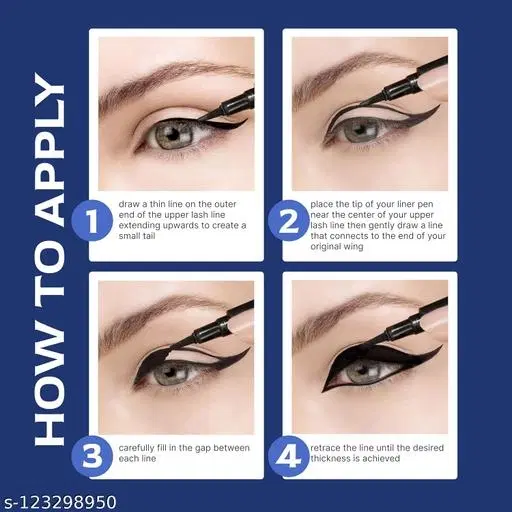 HOW TO APPLY

1
draw a thin line on the outer end of the upper lash line extending upwards to create a small tail

2
place the tip of your liner pen near the center of your upper lash line then gently draw a line that connects to the end of your original wing

3
carefully fill in the gap between each line

4
retrace the line until the desired thickness is achieved

s-123298950