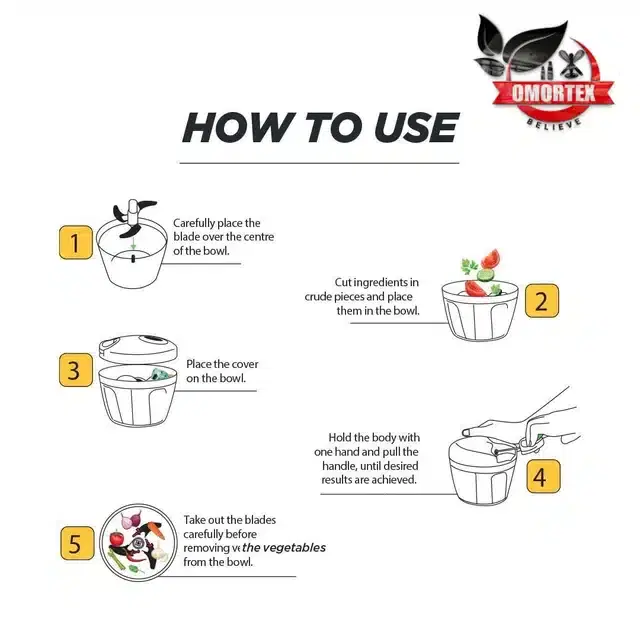 OMORTEX
BELIEVE

HOW TO USE

1
Carefully place the blade over the centre of the bowl.

Cut ingredients in crude pieces and place them in the bowl.
2

3
Place the cover on the bowl.

Hold the body with one hand and pull the handle, until desired results are achieved.
4

5
Take out the blades carefully before removing ve the vegetables from the bowl.