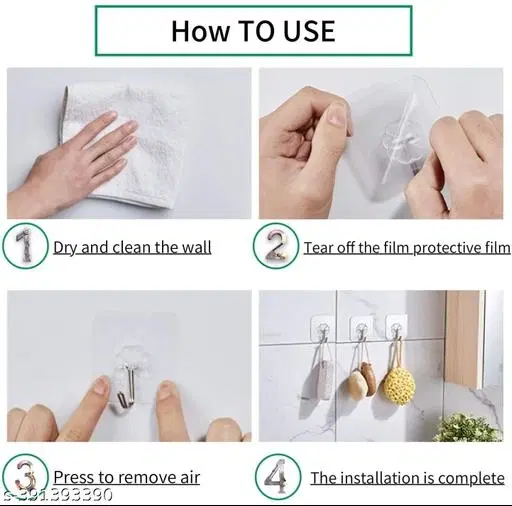 How TO USE

1 Dry and clean the wall

2 Tear off the film protective film

3 Press to remove air

4 The installation is complete

s-391393390