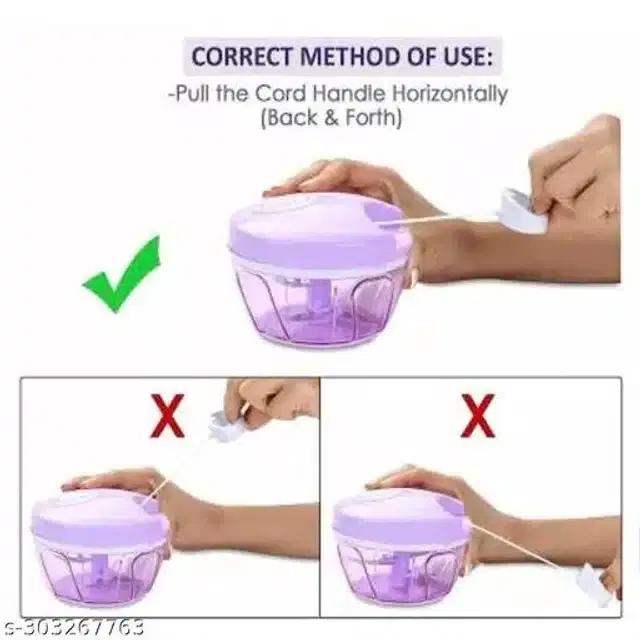 CORRECT METHOD OF USE:
-Pull the Cord Handle Horizontally (Back & Forth)

X

X

s-303267763