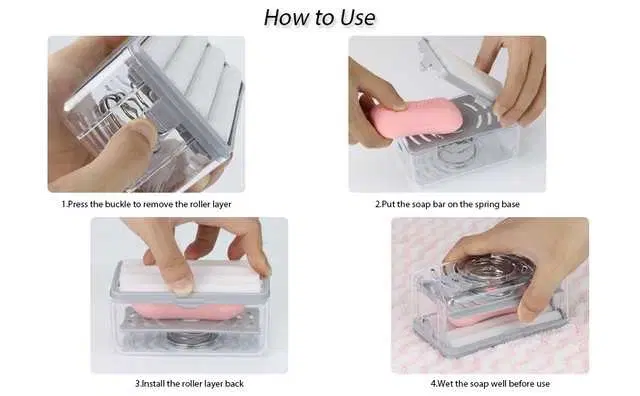 How to Use

1.Press the buckle to remove the roller layer

2.Put the soap bar on the spring base

3.Install the roller layer back

4.Wet the soap well before use