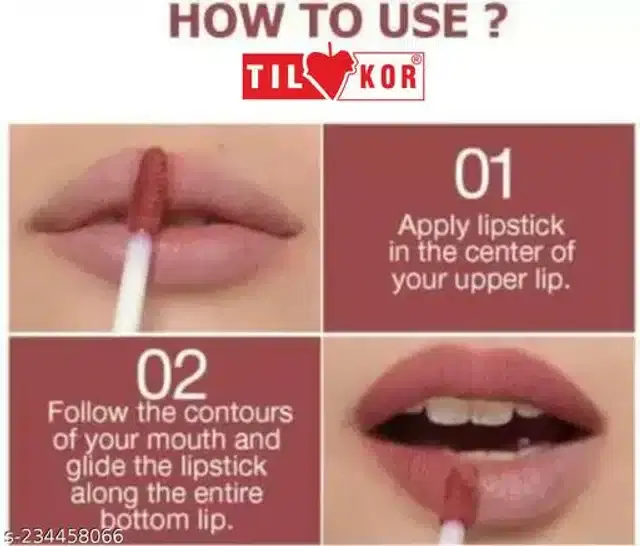 HOW TO USE ?

TIL KOR®

01
Apply lipstick in the center of your upper lip.

02
Follow the contours of your mouth and glide the lipstick along the entire bottom lip.

s-234458066