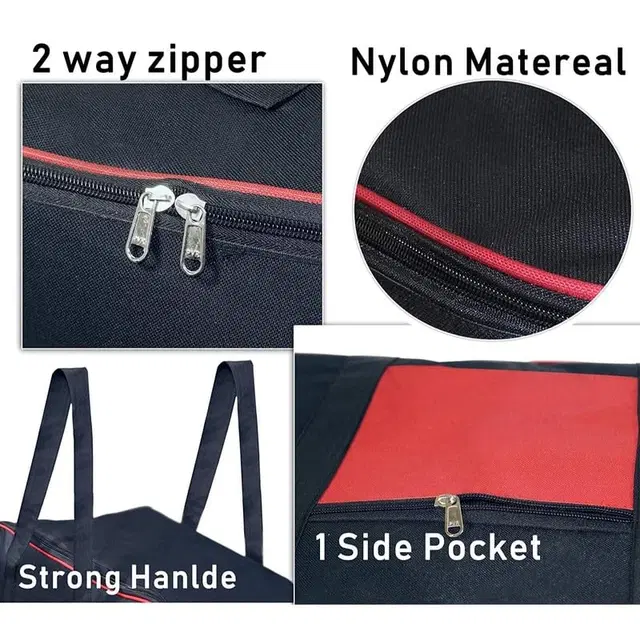 2 way zipper

Nylon Matereal

Strong Hanlde

1 Side Pocket