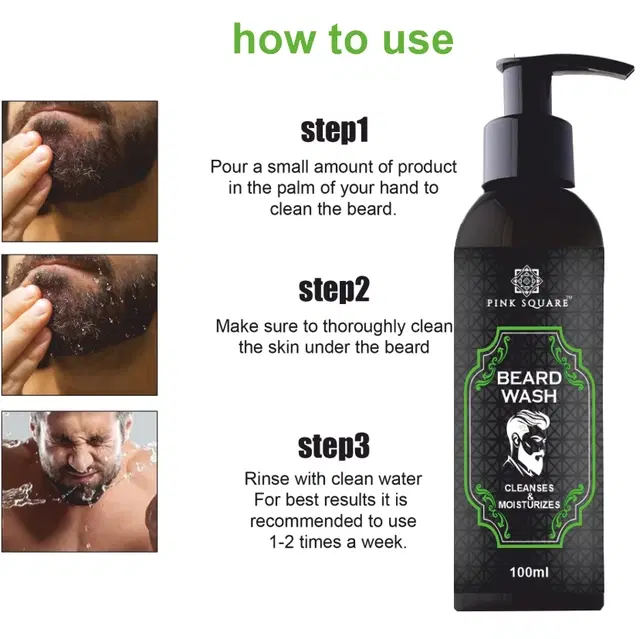 how to use

step1

Pour a small amount of product in the palm of your hand to clean the beard.

step2

Make sure to thoroughly clean the skin under the beard

step3

Rinse with clean water For best results it is recommended to use 1-2 times a week.

PINK SQUARE™

BEARD WASH

CLEANSES & MOISTURIZES

100ml